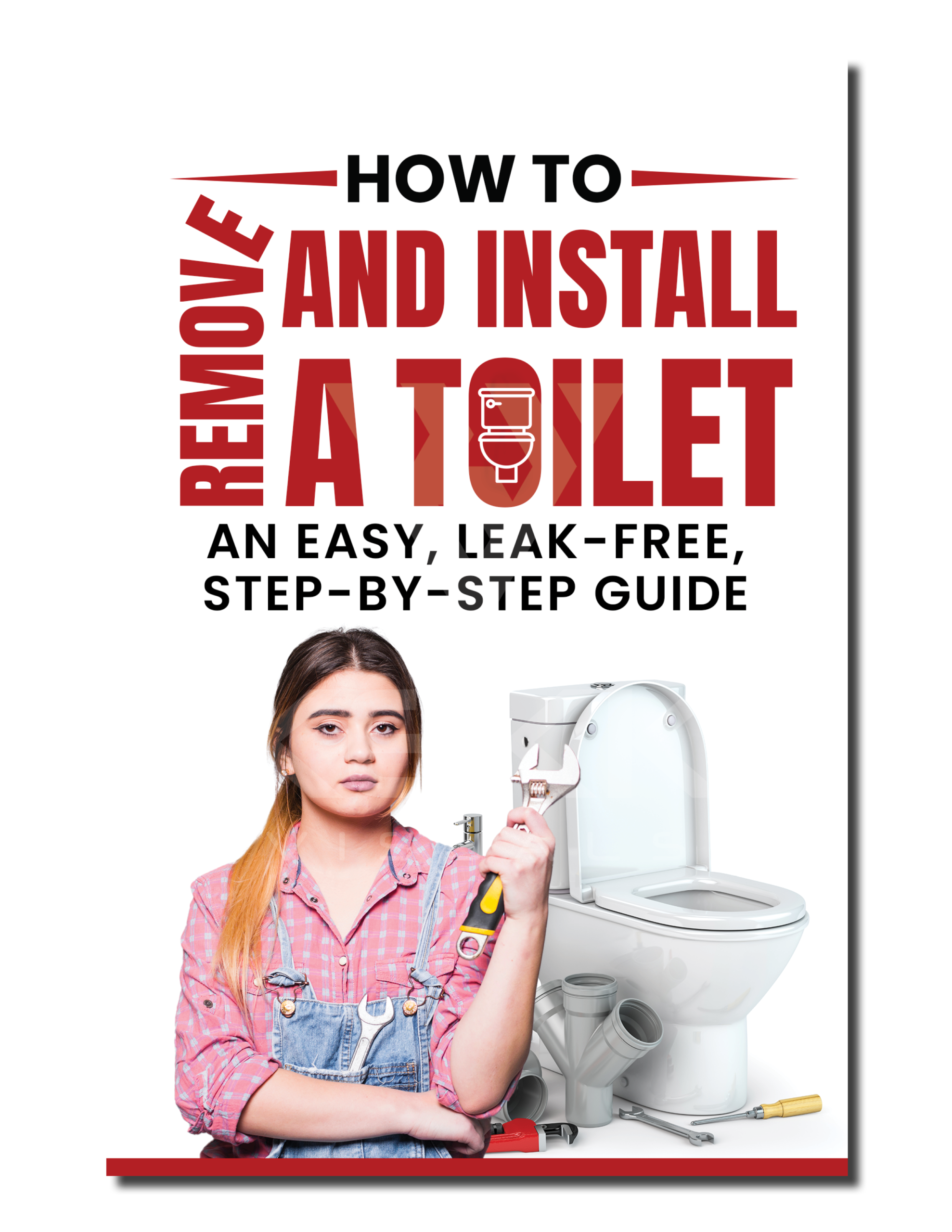 HOW TO

REMOVE AND INSTALL A TOILET

AN EASY, LEAK-FREE, STEP-BY-STEP GUIDE